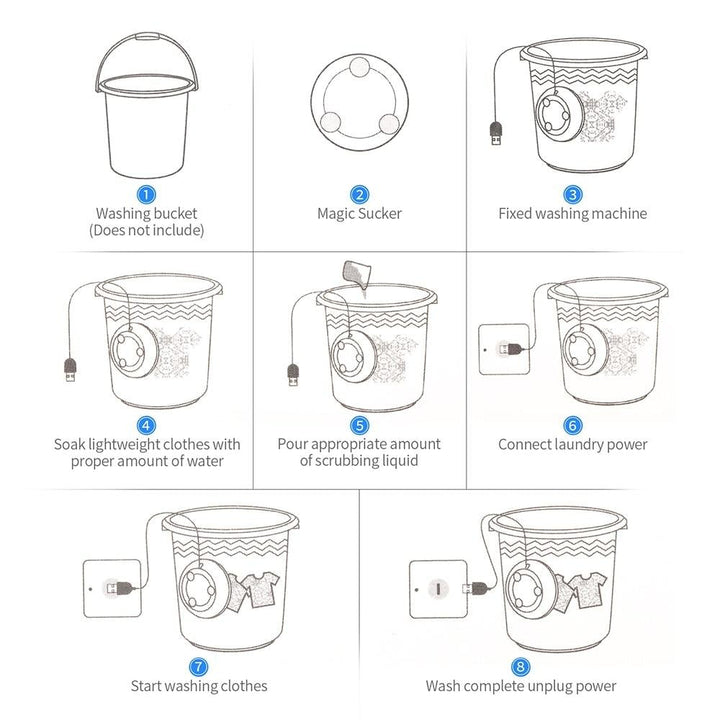 1
Washing bucket
(Does not include)

2
Magic Sucker

3
Fixed washing machine

4
Soak lightweight clothes with proper amount of water

5
Pour appropriate amount of scrubbing liquid

6
Connect laundry power

7
Start washing clothes

8
Wash complete unplug power